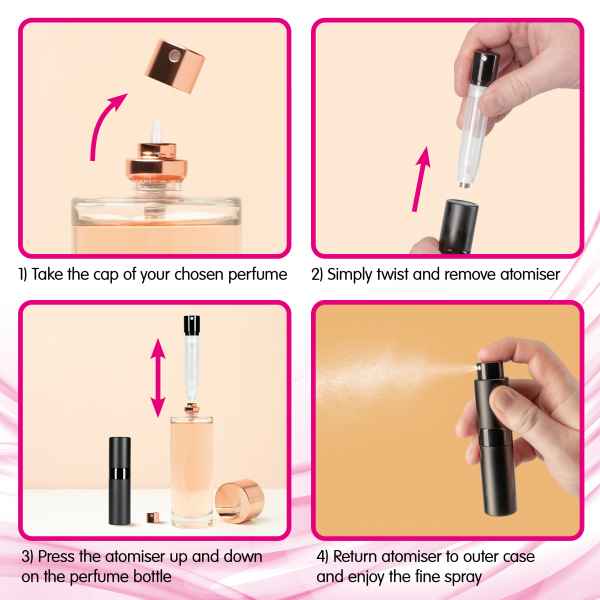 1) Take the cap of your chosen perfume

2) Simply twist and remove atomiser

3) Press the atomiser up and down on the perfume bottle

4) Return atomiser to outer case and enjoy the fine spray